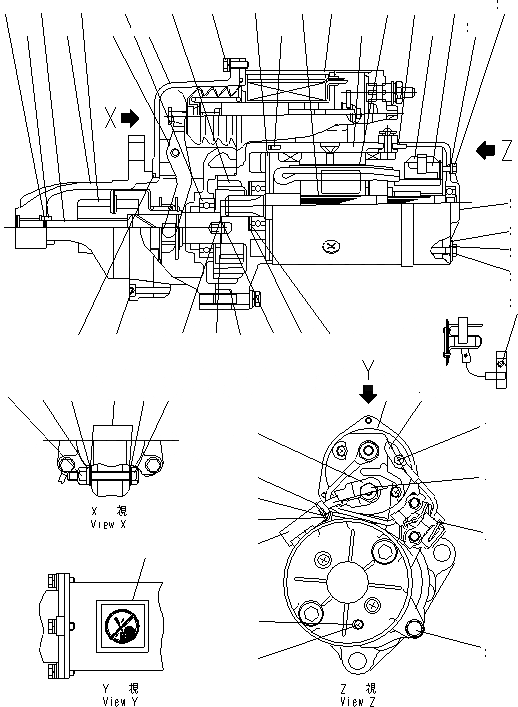 X
Z
Y
X 視
View X
Y 視
View Y
Z 視
View Z