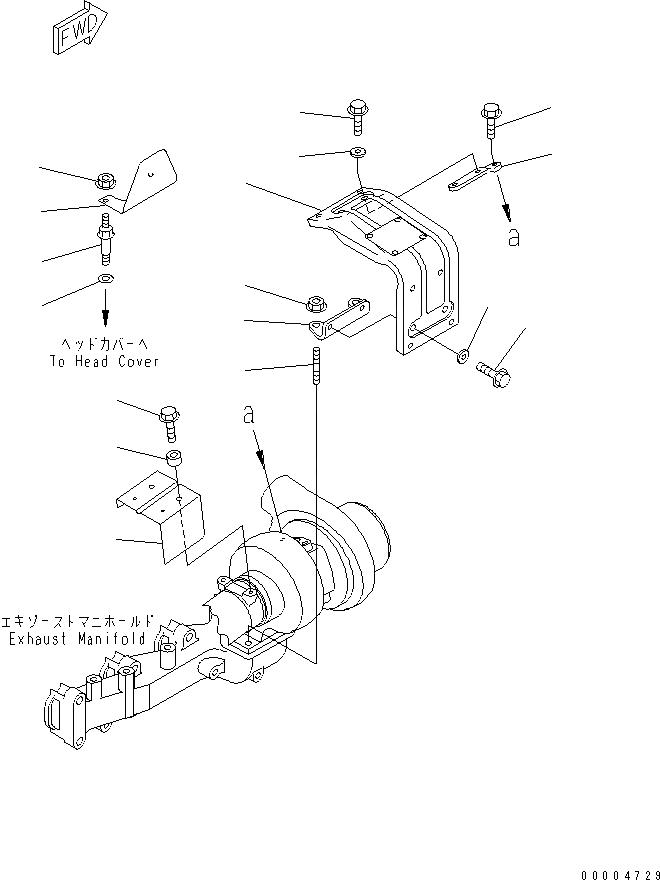 FWD

a

ヘッドカバーへ
To Head Cover

a

エキゾーストマニホールド
Exhaust Manifold

00004729