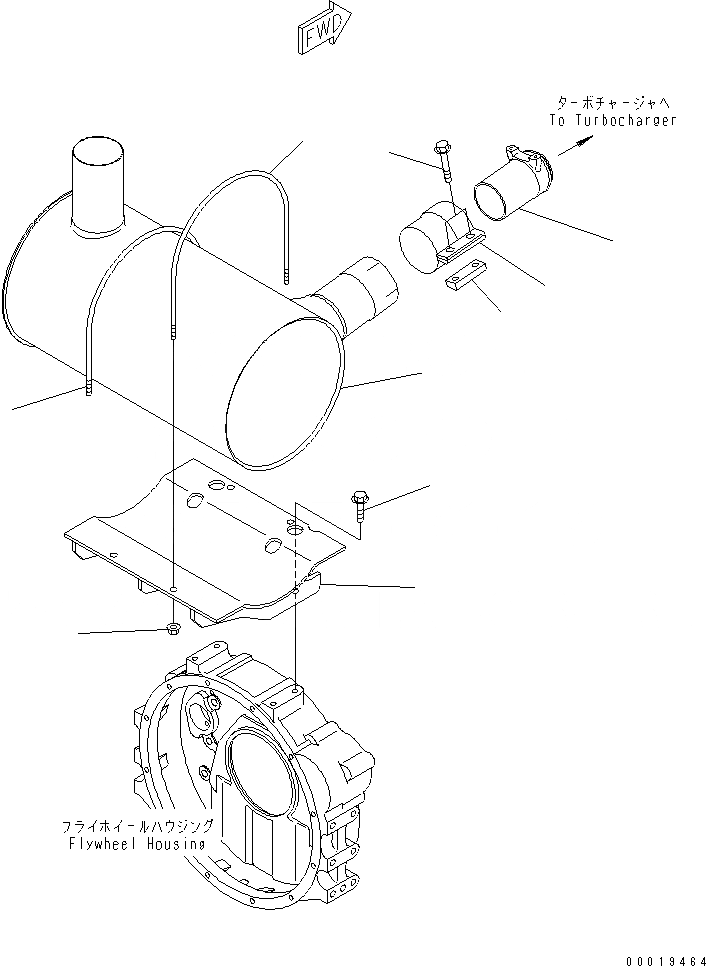 FWD

ターボチャージャへ
To Turbocharger

フライホイールハウジング
Flywheel Housing

00019464