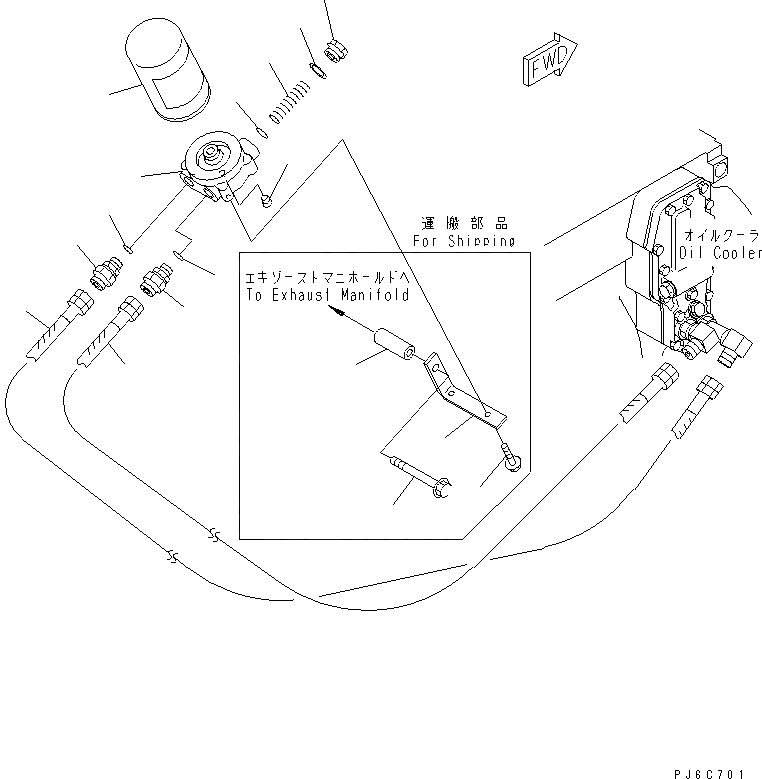 FWD

運搬部品
For Shipping

オイルクーラ
Oil Cooler

エキゾーストマニホールドへ
To Exhaust Manifold

PJ6C701