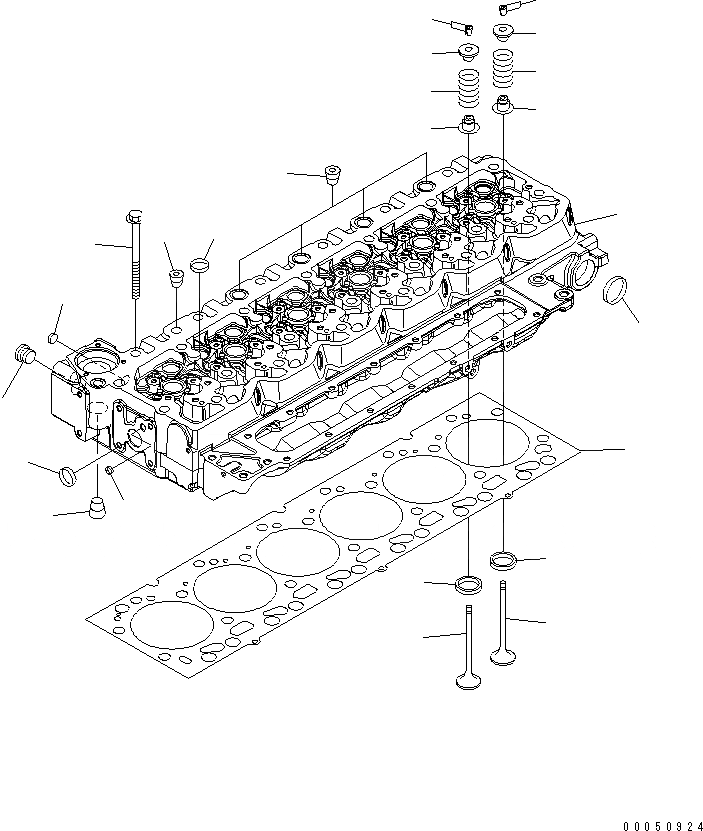 00050924