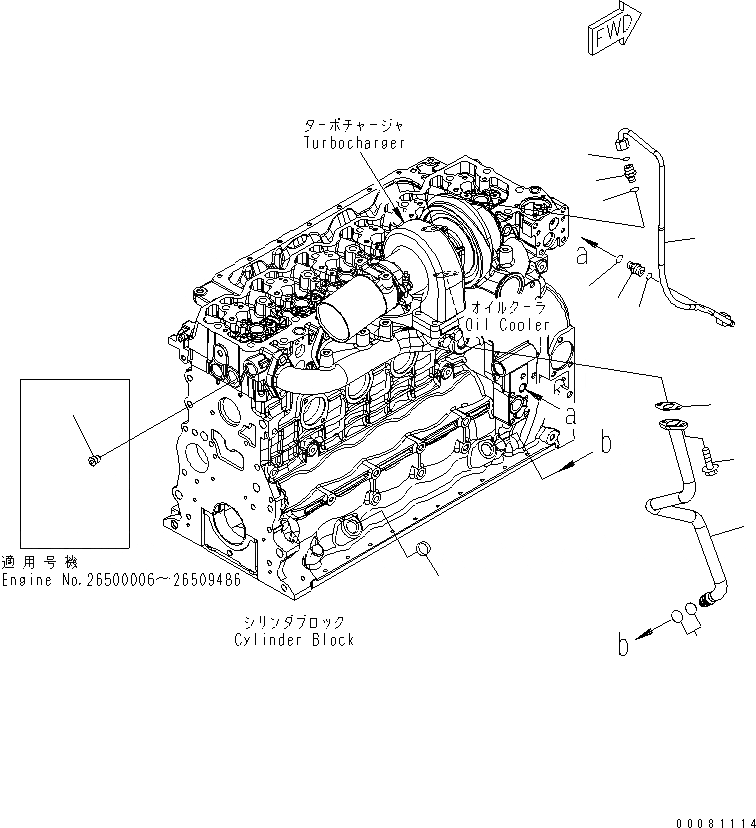 FWD

ターボチャージャ
Turbocharger

a

オイルクーラ
Oil Cooler

a

b

適用号機
Engine No.26500006~26509486

シリンダブロック
Cylinder Block

b

00081114