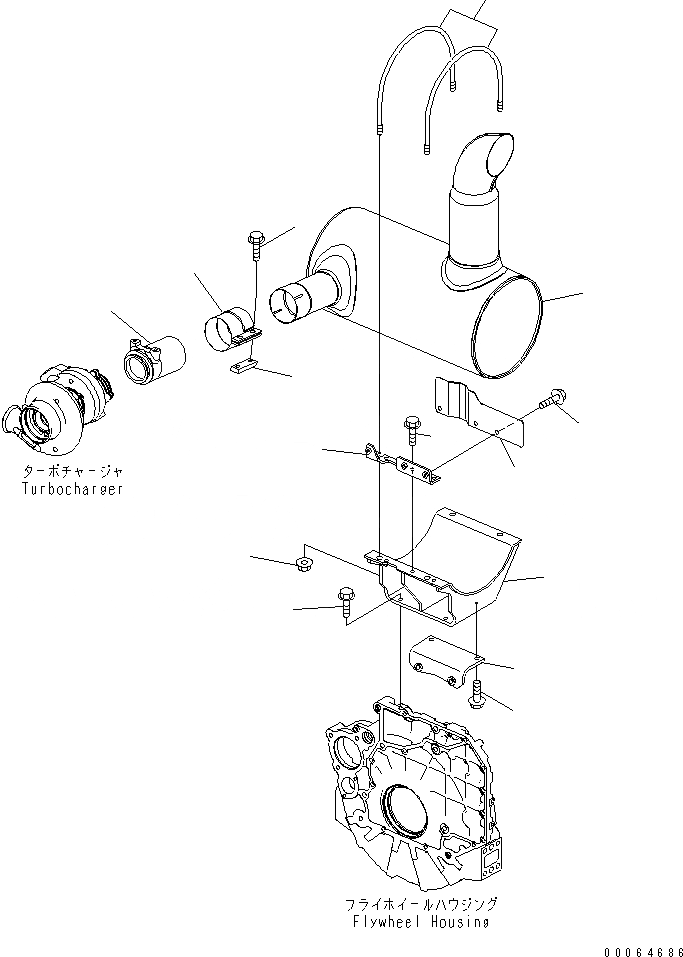 ターボチャージャ
Turbocharger

フライホイールハウジング
Flywheel Housing

00064686