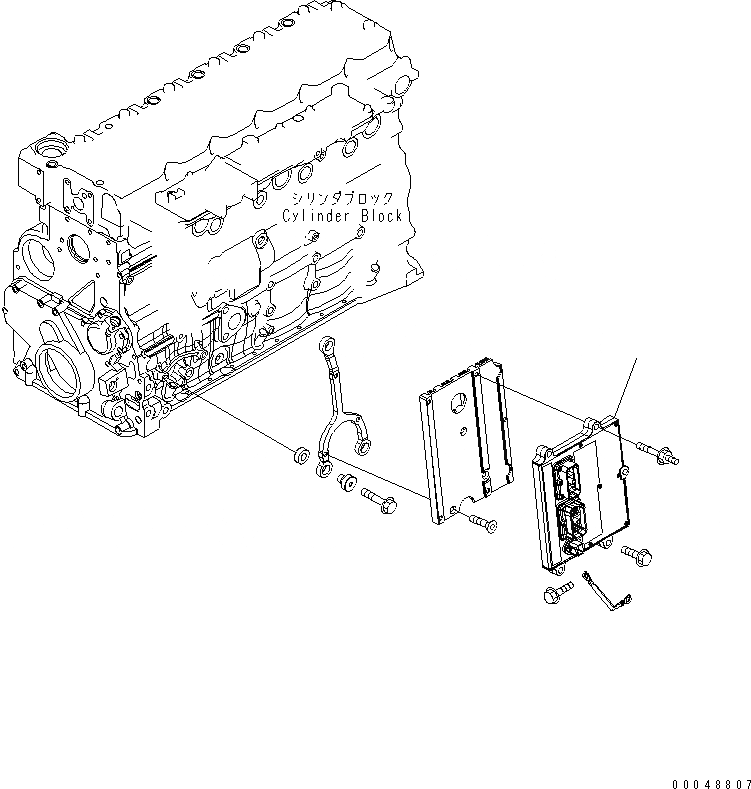 シリンダブロック
Cylinder Block

00048807