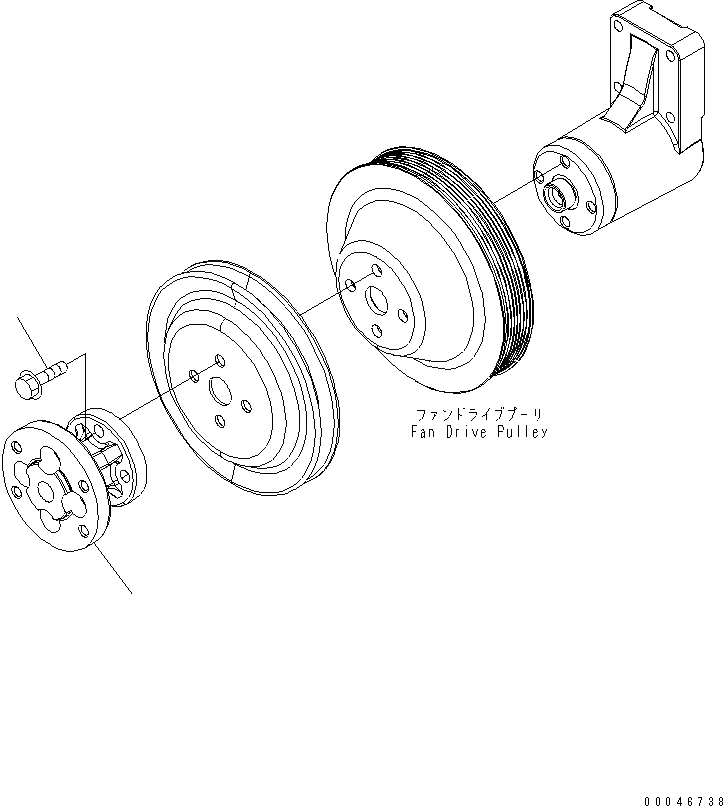 ファンドライブプーリ
Fan Drive Pulley

00046738