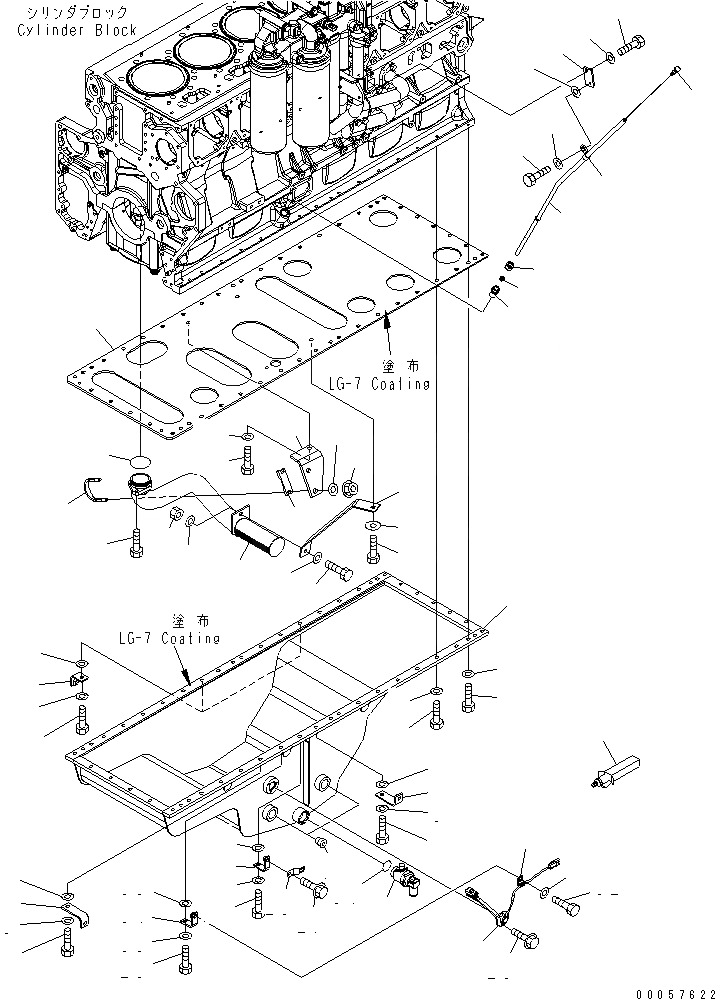 シリンダブロック
Cylinder Block

塗布
LG-7 Coating

塗布
LG-7 Coating

00057622