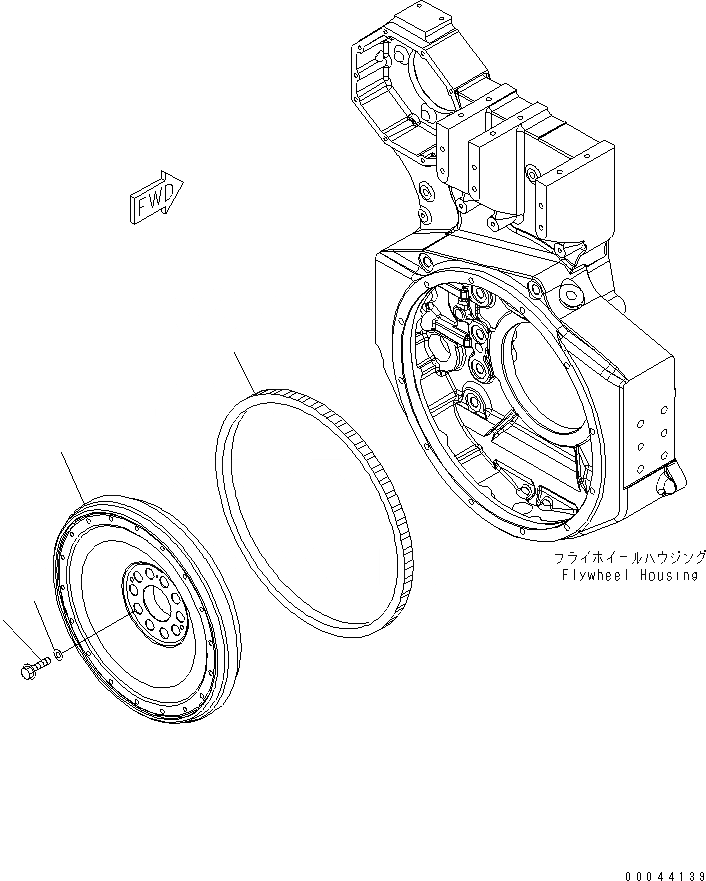 FWD

フライホイールハウジング
Flywheel Housing

00044139