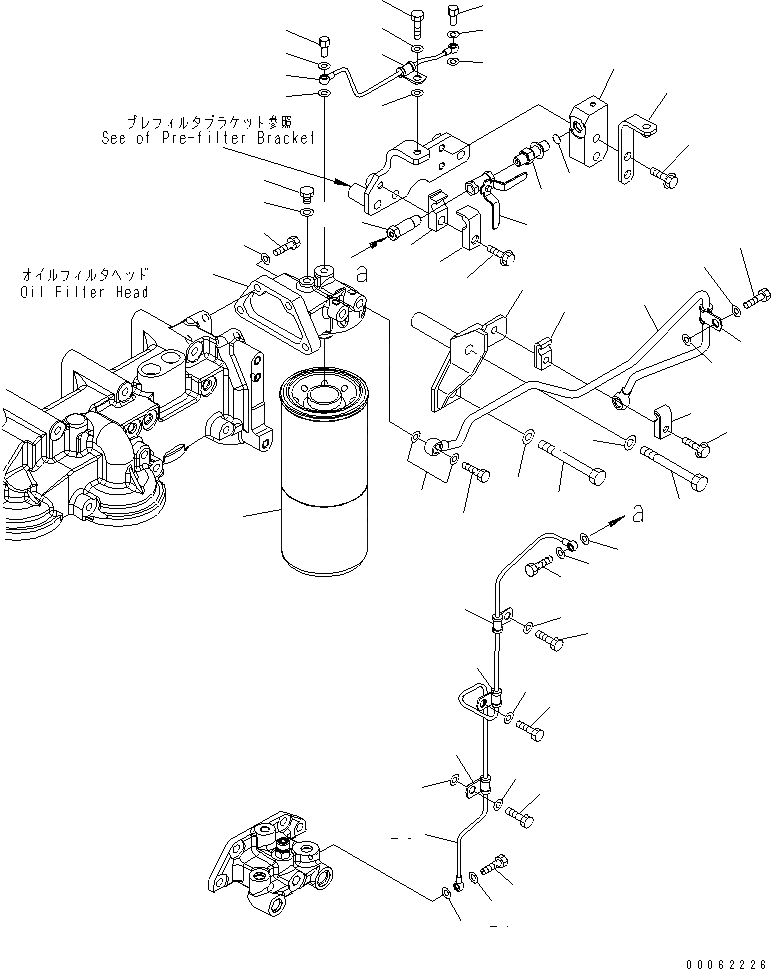 プレフィルタブラケット参照
See of Pre-filter Bracket

オイルフィルタヘッド
Oil Filter Head

a

a

00062226