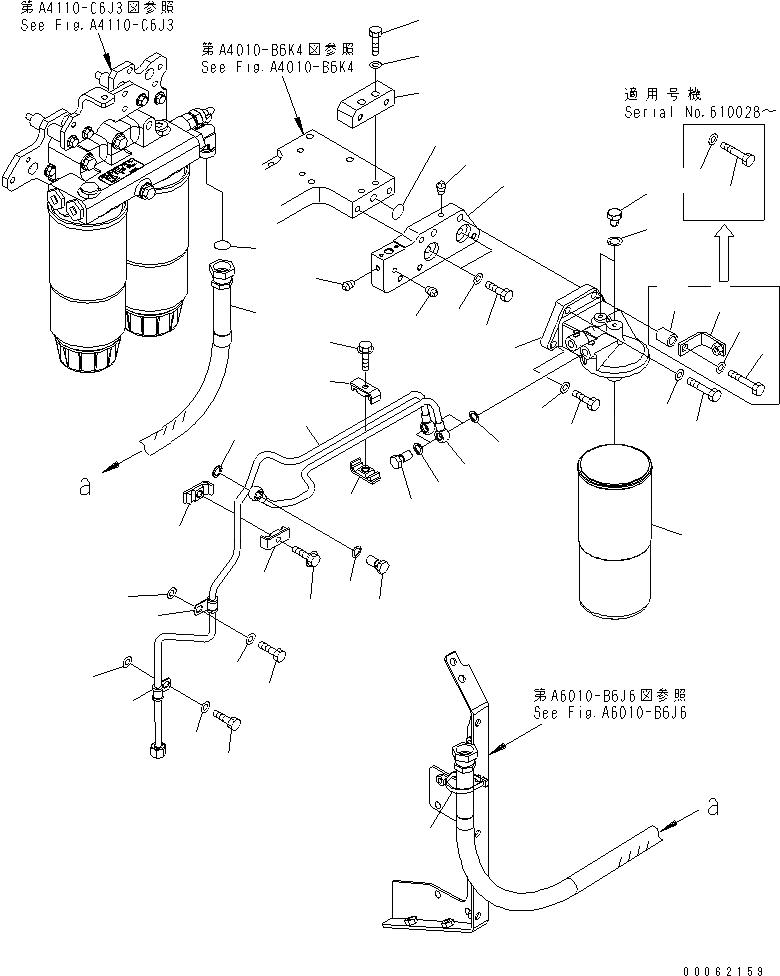 第A4110-C6J3図参照
See Fig.A4110-C6J3

第A4010-B6K4図参照
See Fig.A4010-B6K4

適用号機
Serial No.610028~

a

第A6010-B6J6図参照
See Fig.A6010-B6J6

a

00062159