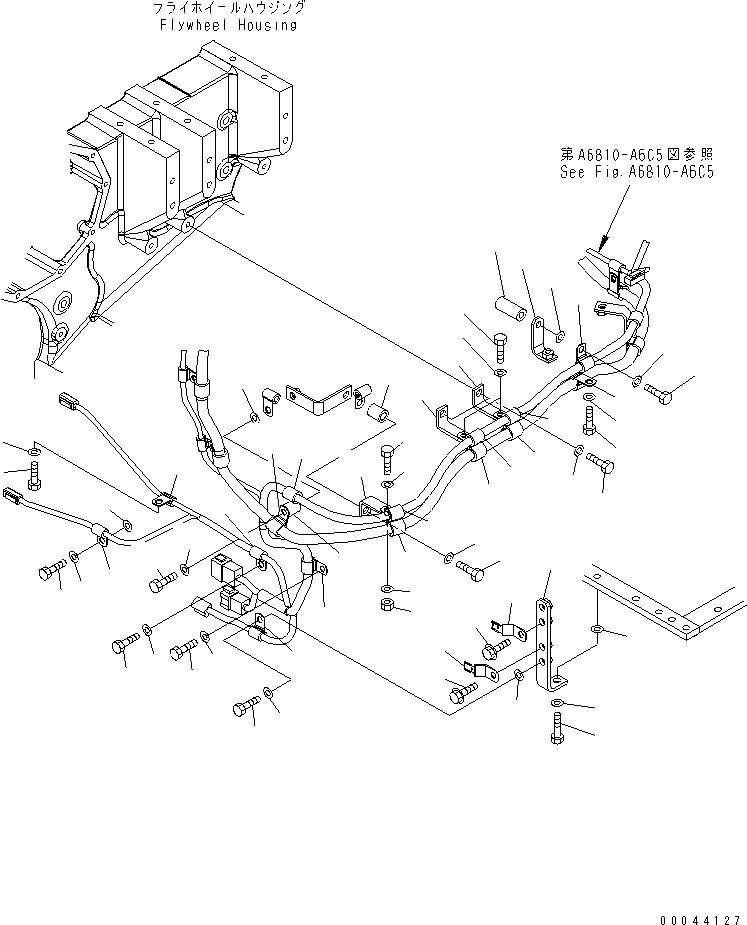 フライホイールハウジング
Flywheel Housing

第A6810-A6C5図参照
See Fig.A6810-A6C5

00044127