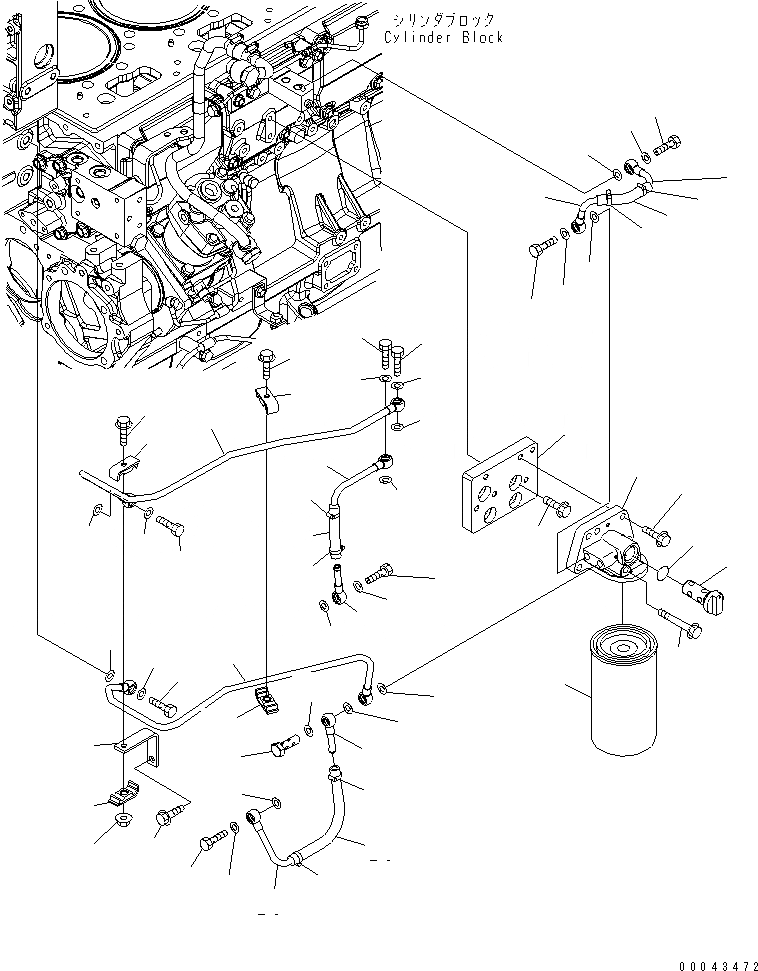 シリンダブロック
Cylinder Block

00043472