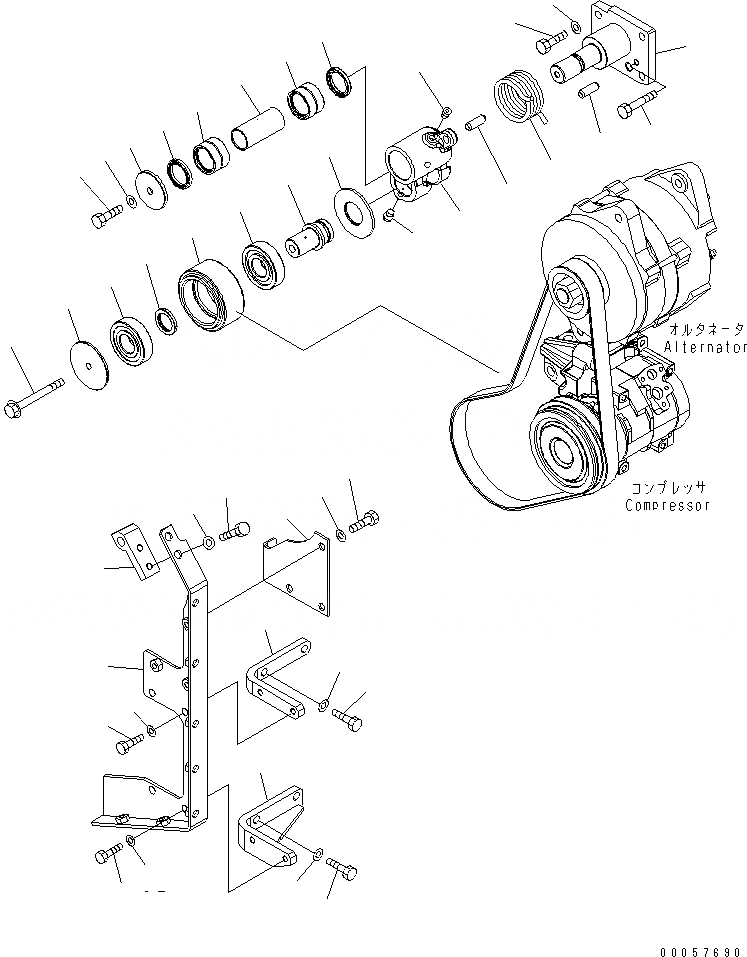 オルタネータ
Alternator

コンプレッサ
Compressor

00057690