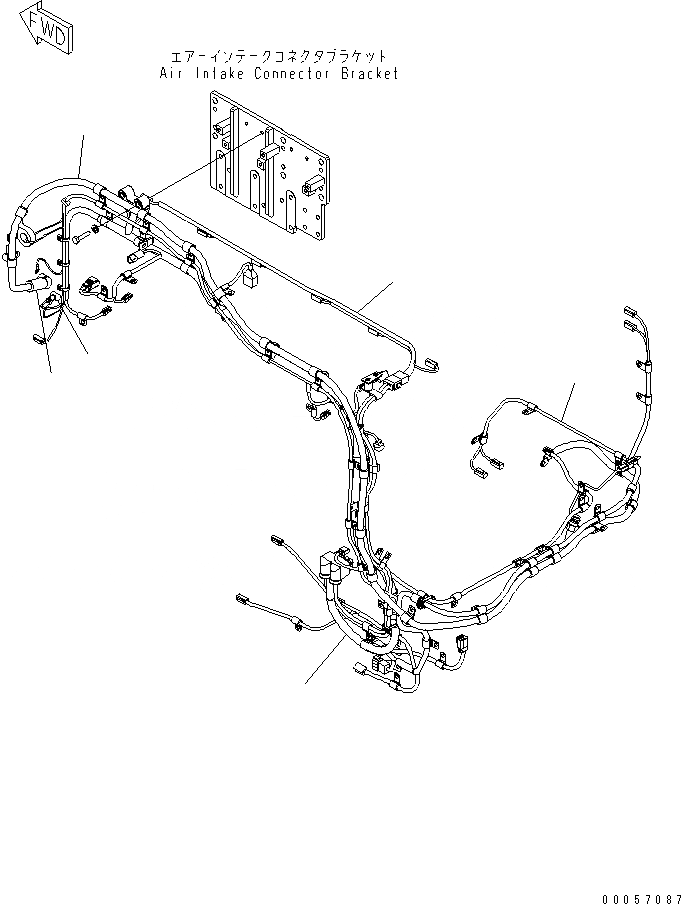 FWD

エアーインテークコネクタブラケット
Air Intake Connector Bracket

00057087