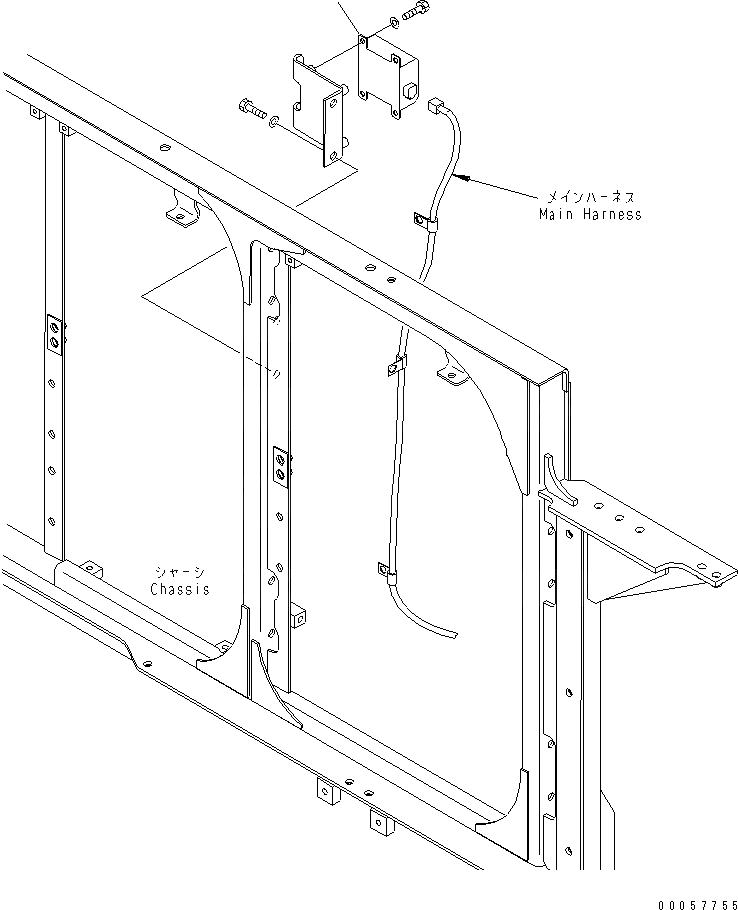 メインハーネス
Main Harness

シャーシ
Chassis

00057755