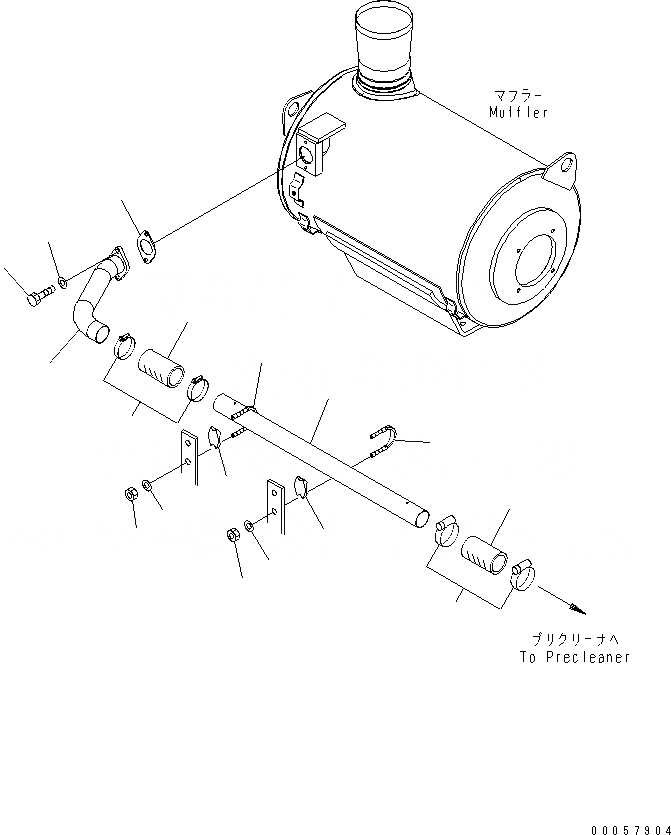 マフラー
Muffler

プリクリーナへ
To Precleaner

00057904