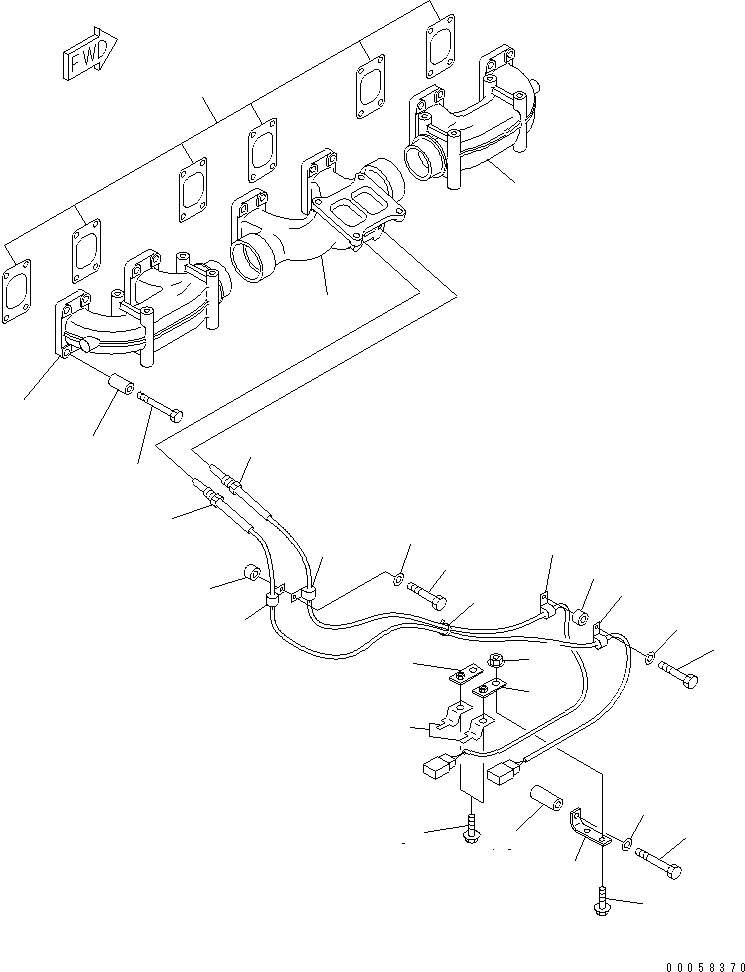 FWD

00058370