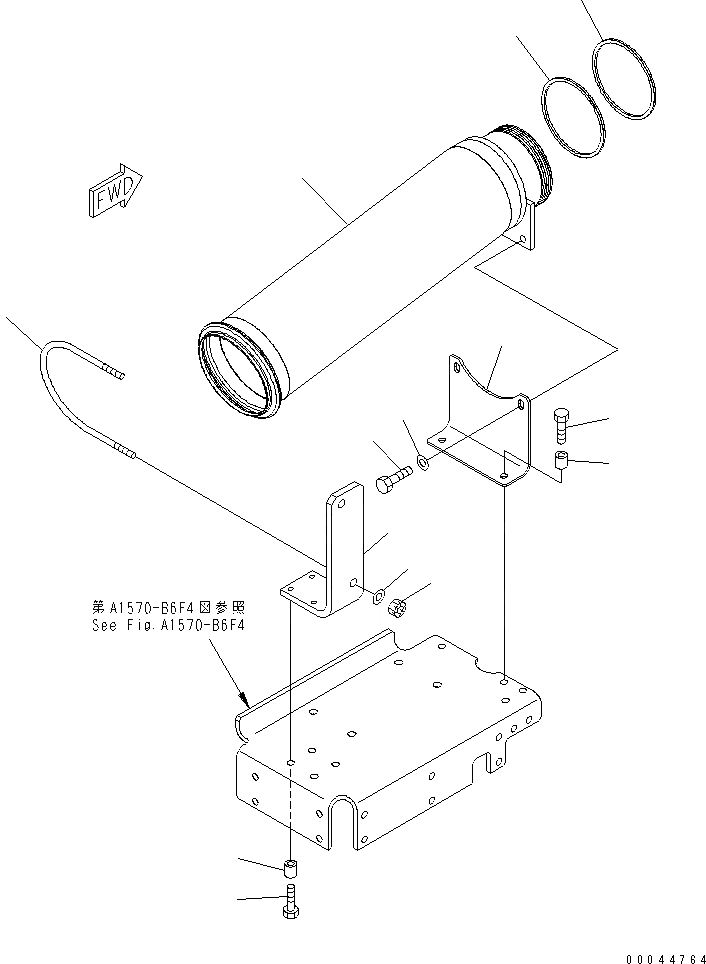 FWD

第A1570-B6F4図参照
See Fig.A1570-B6F4

00044764