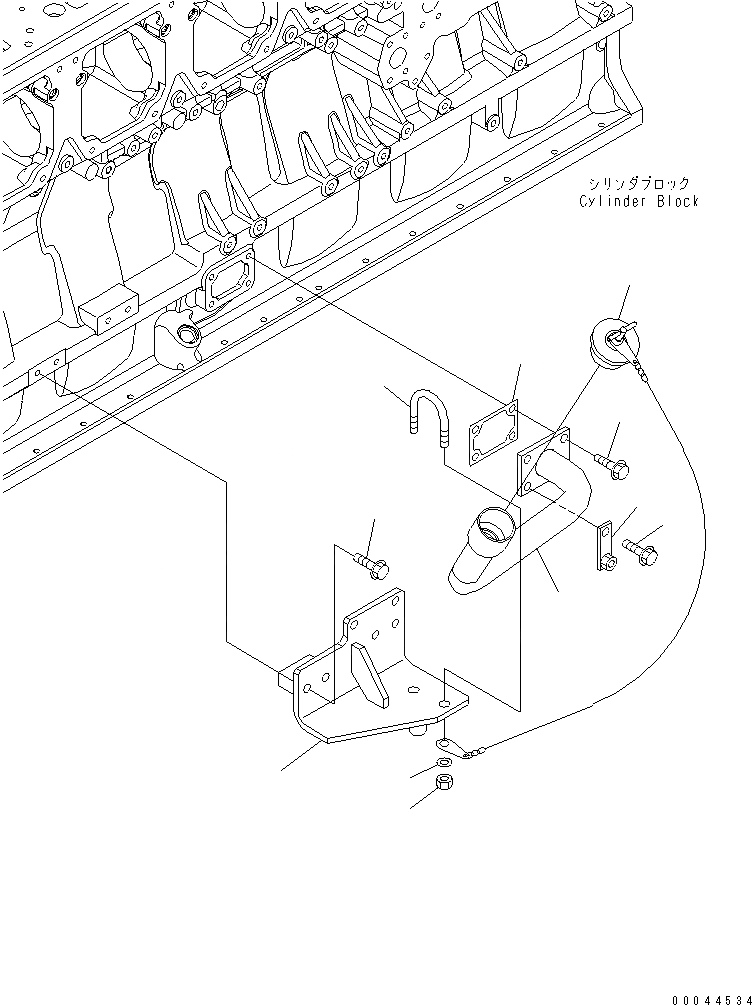 シリンダブロック
Cylinder Block

00044534