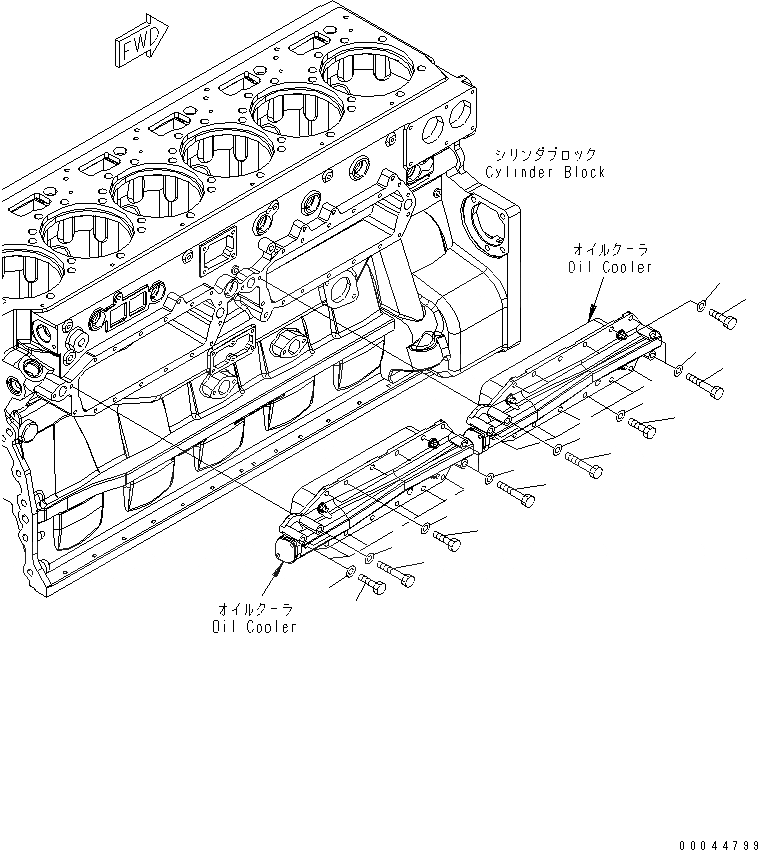 FWD

シリンダブロック
Cylinder Block

オイルクーラ
Oil Cooler

オイルクーラ
Oil Cooler

00044799