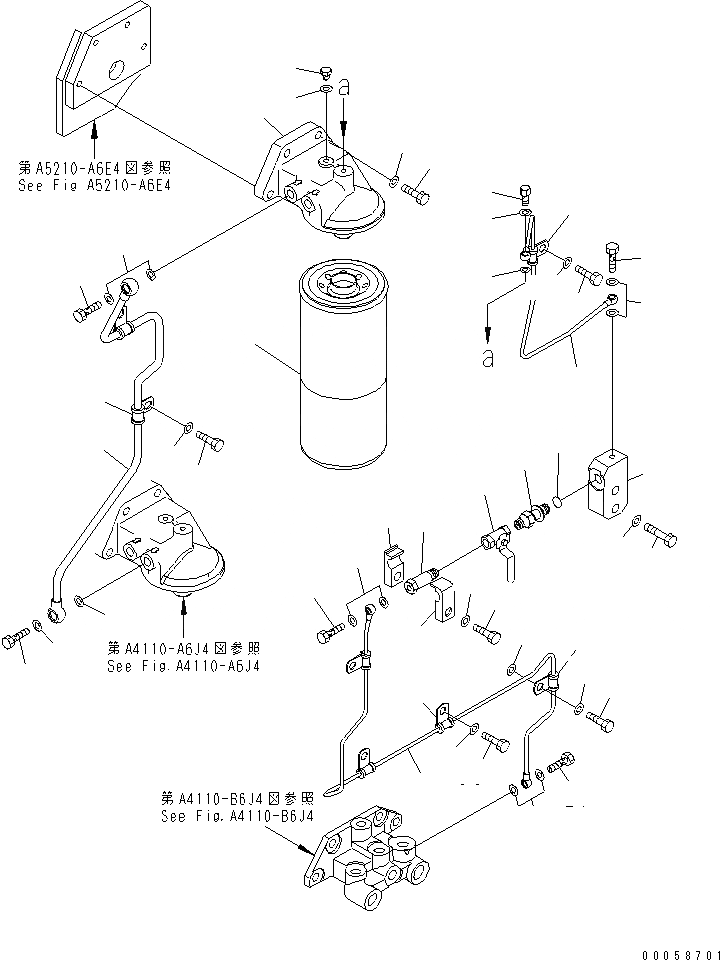 第A5210-A6E4図参照
See Fig A5210-A6E4

a

a

第A4110-A6J4図参照
See Fig.A4110-A6J4

第A4110-B6J4図参照
See Fig.A4110-B6J4

00058701