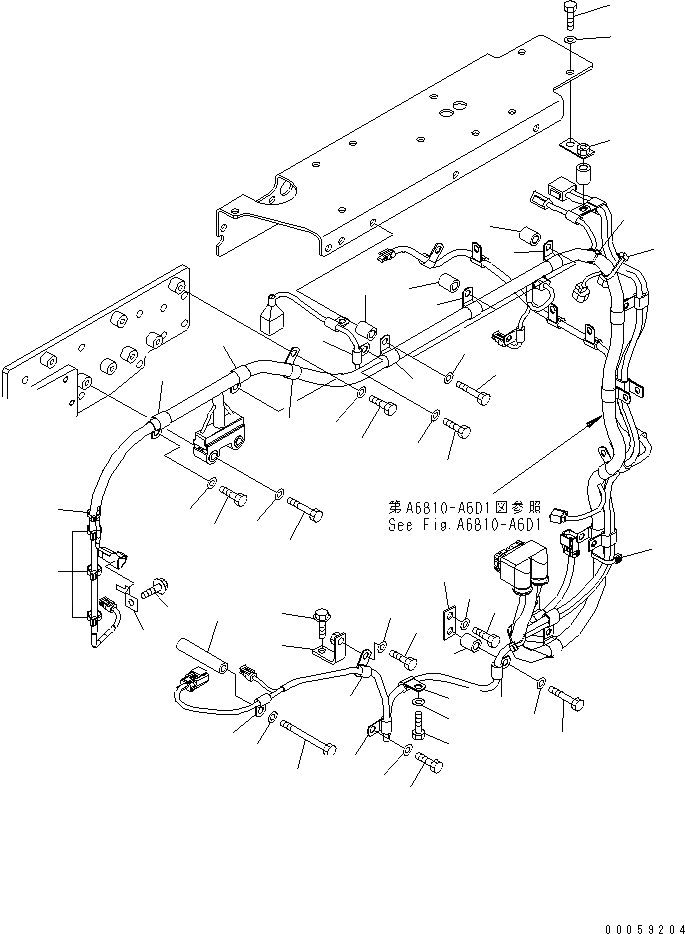 第A6810-A6D1図参照
See Fig.A6810-A6D1

00059204