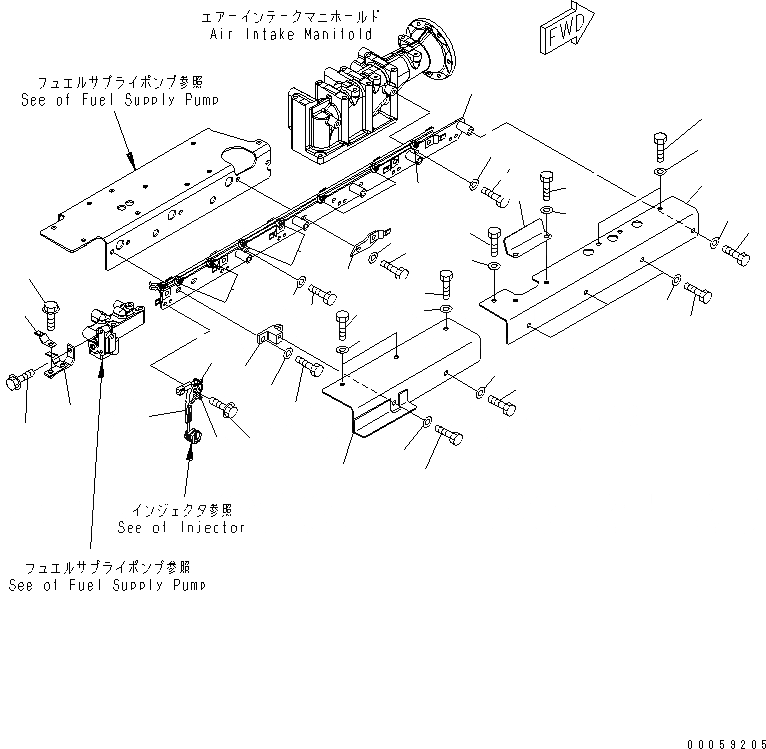 エアーインテークマニホールド
Air Intake Manifold

FWD

フュエルサプライポンプ参照
See of Fuel Supply Pump

インジェクタ参照
See of Injector

フュエルサプライポンプ参照
See of Fuel Supply Pump

00059205