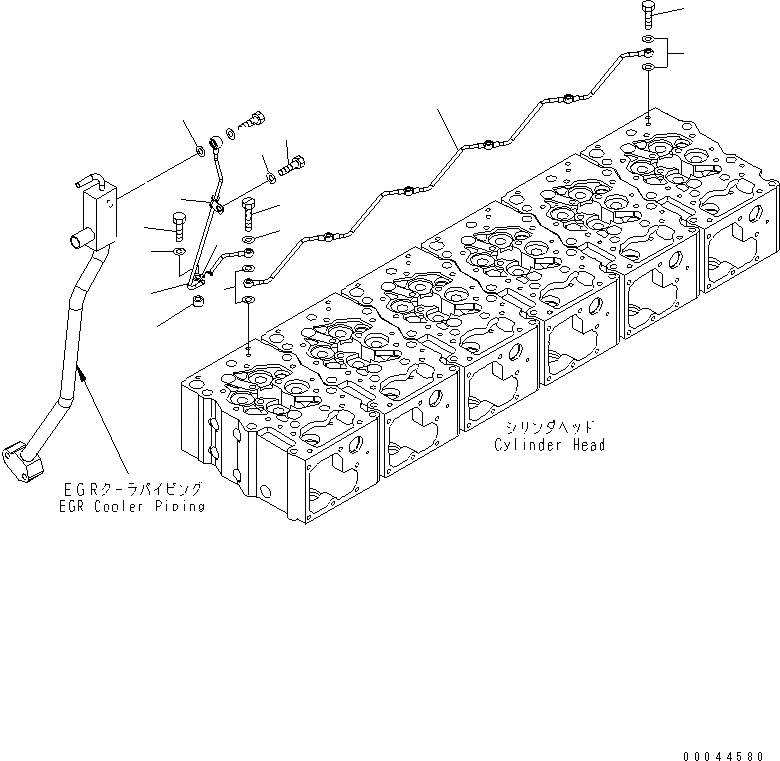 シリンダヘッド
Cylinder Head

EGRクーラパイピング
EGR Cooler Piping

00044580