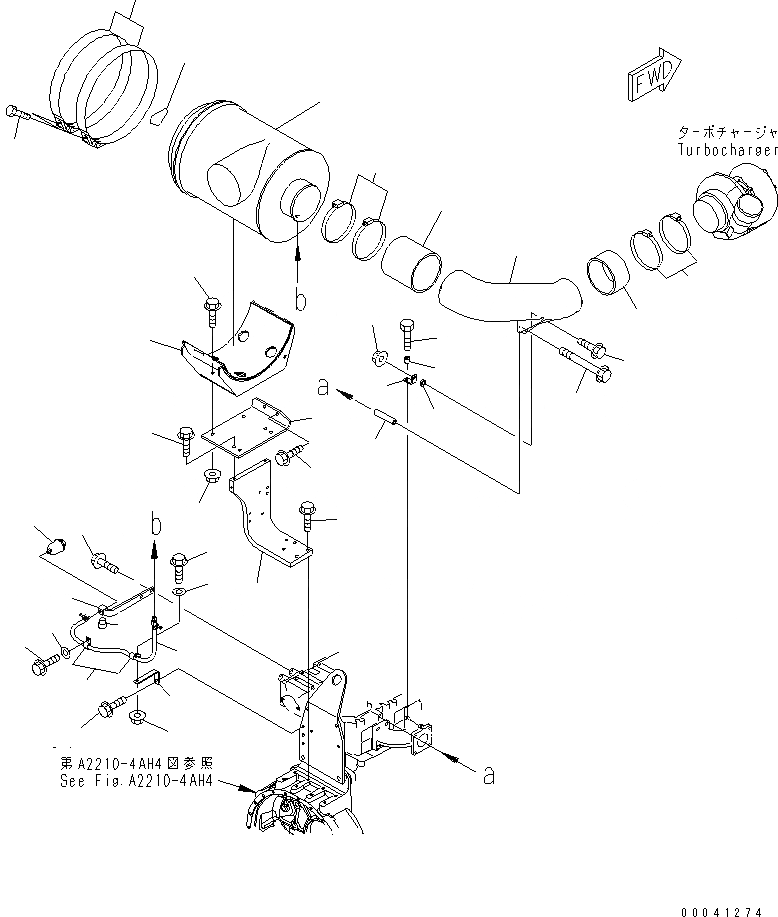 FWD

ターボチャージャ
Turbocharger

b

a

b

第A2210-4AH4図参照
See Fig.A2210-4AH4

a

00041274