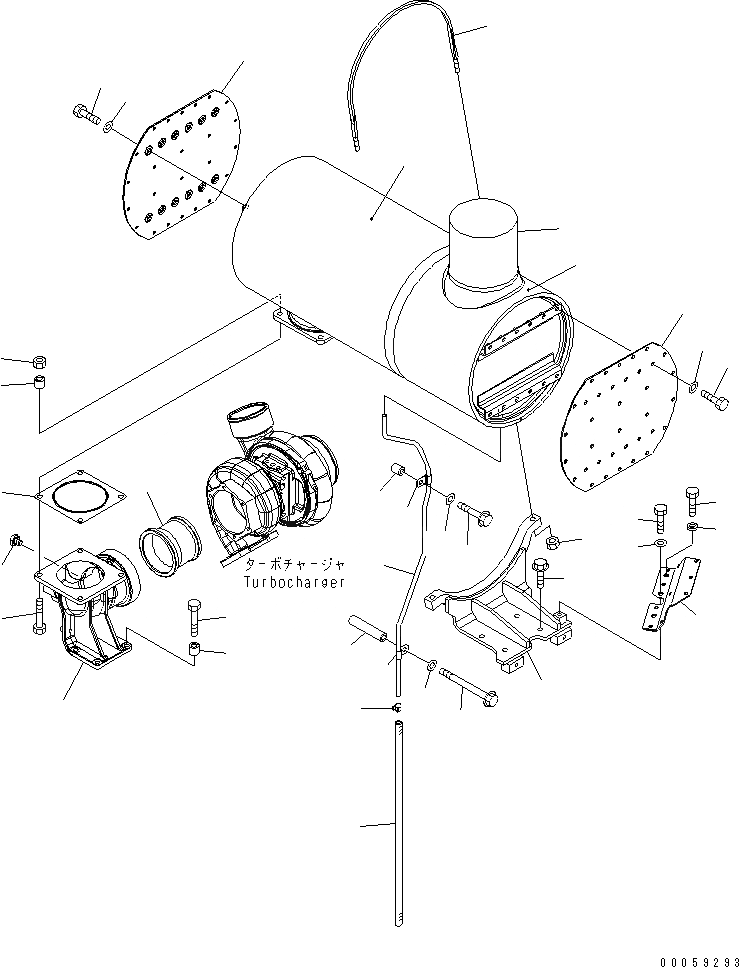 ターボチャージャ
Turbocharger

00059293