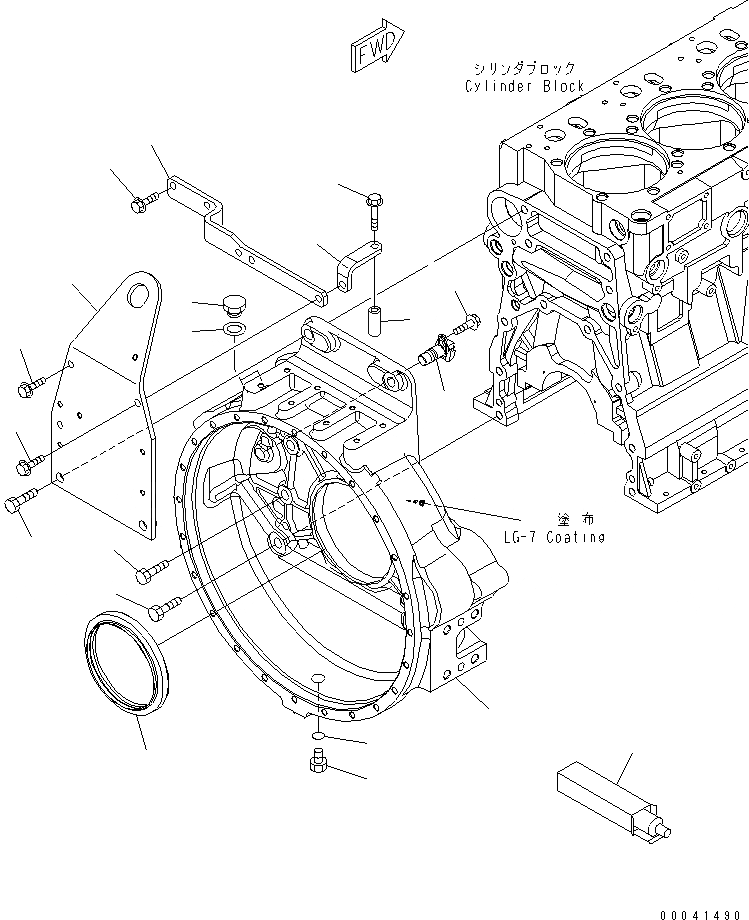 FWD

シリンダブロック
Cylinder Block

塗布
LG-7 Coating

00041490