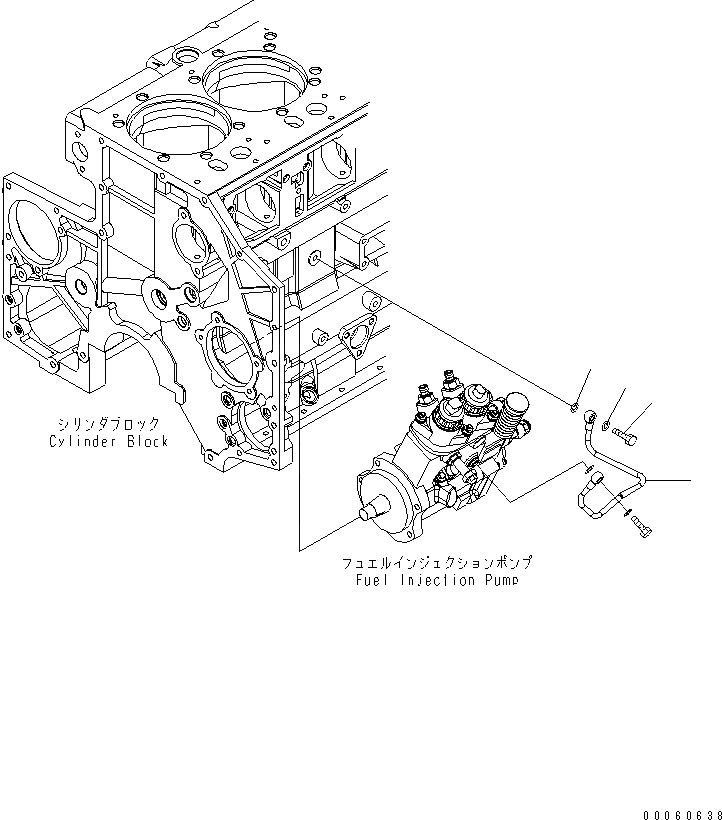 シリンダブロック
Cylinder Block

フュエルインジェクションポンプ
Fuel Injection Pump

00060638