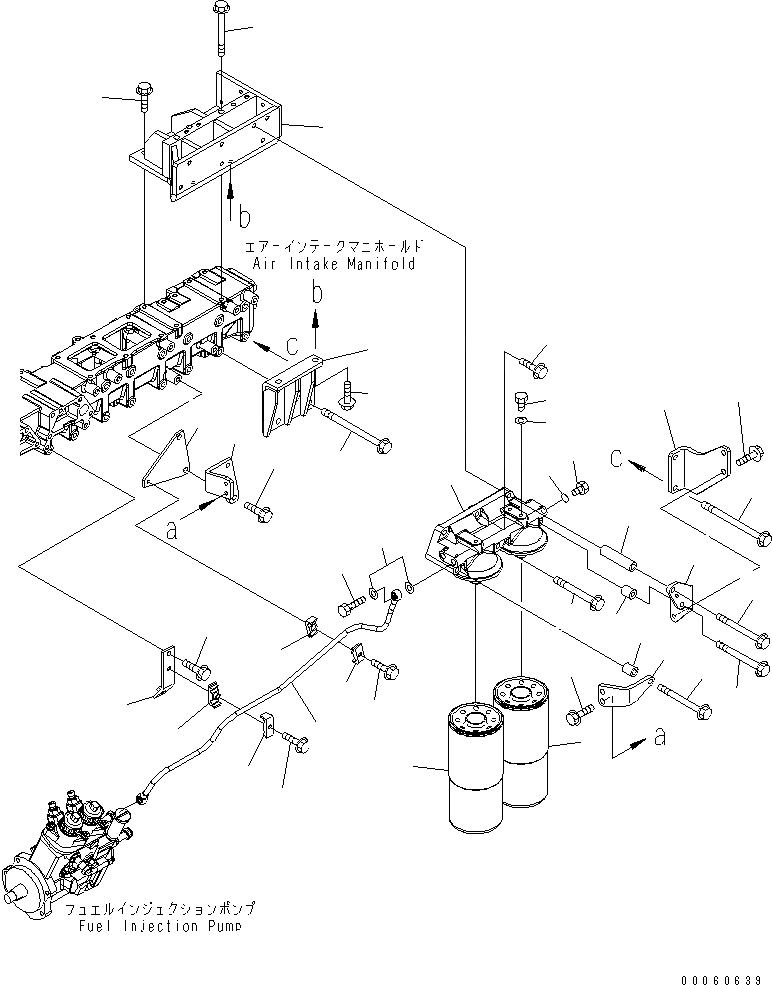 b
エアーインテークマニホールド
Air Intake Manifold
b
c
c
a
a
フュエルインジェクションポンプ
Fuel Injection Pump
00060639