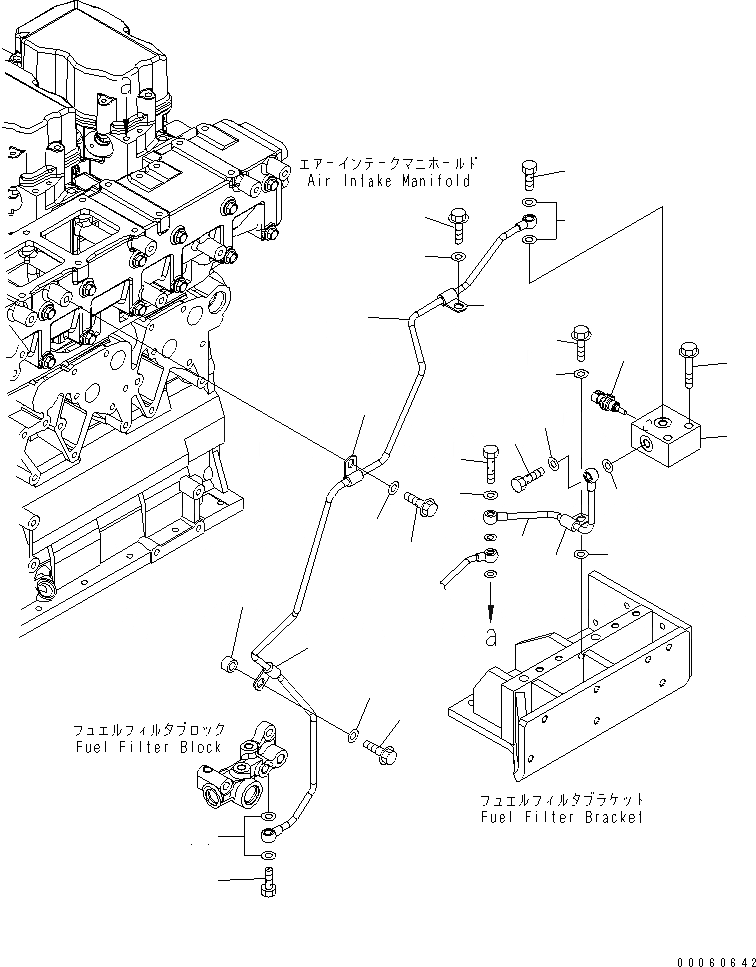 a

エアーインテークマニホールド
Air Intake Manifold

a

フュエルフィルタブロック
Fuel Filter Block

フュエルフィルタブラケット
Fuel Filter Bracket

00060642