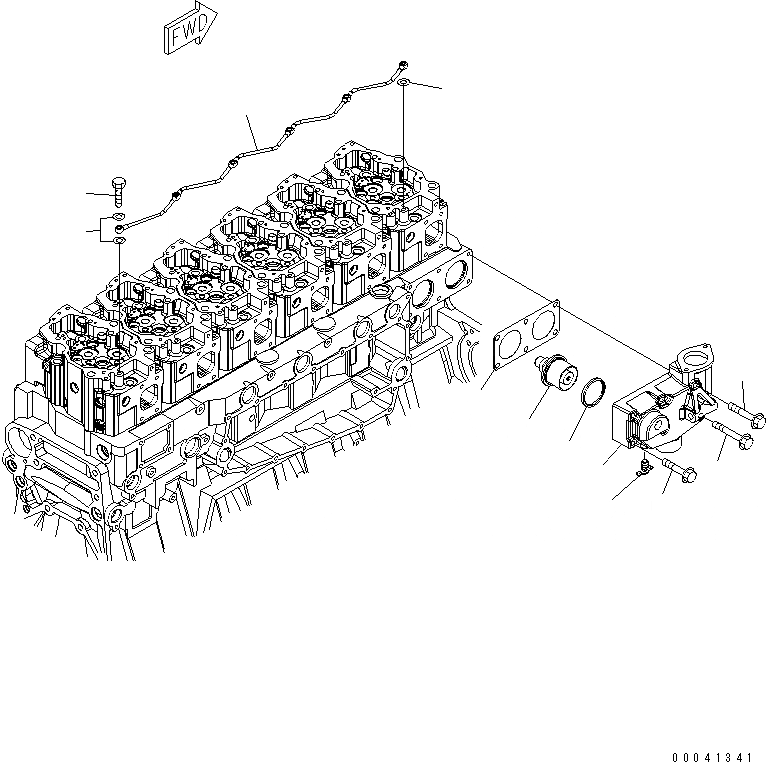 FWD

00041341