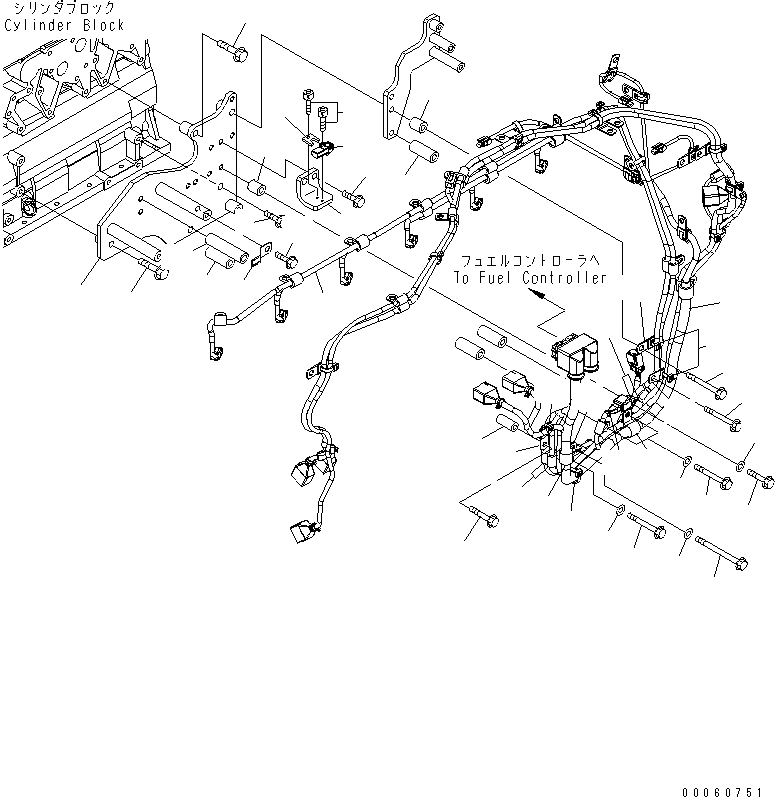 シリンダブロック
Cylinder Block

フュエルコントローラへ
To Fuel Controller

00060751