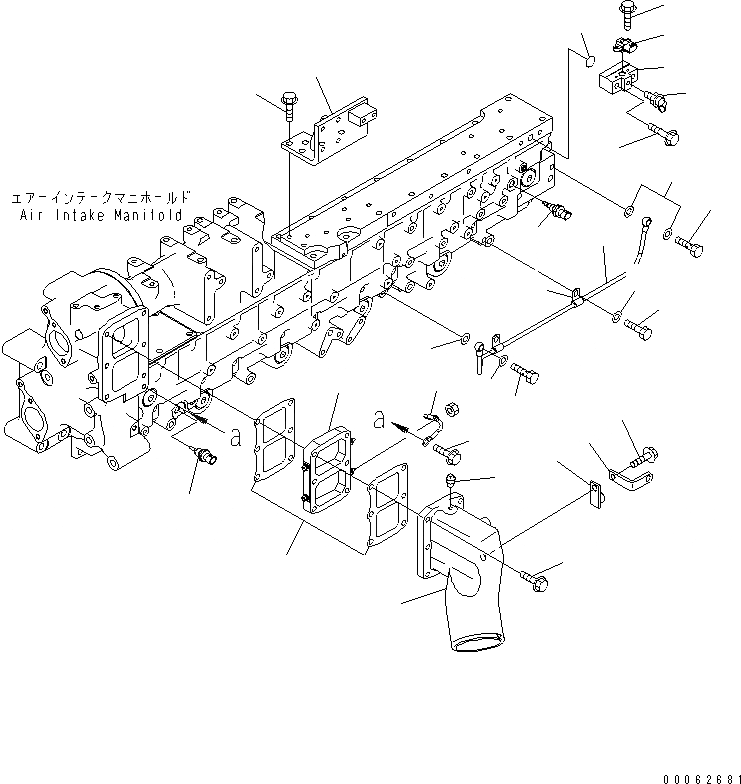 エアーインテークマニホールド
Air Intake Manifold

a

a

00062681