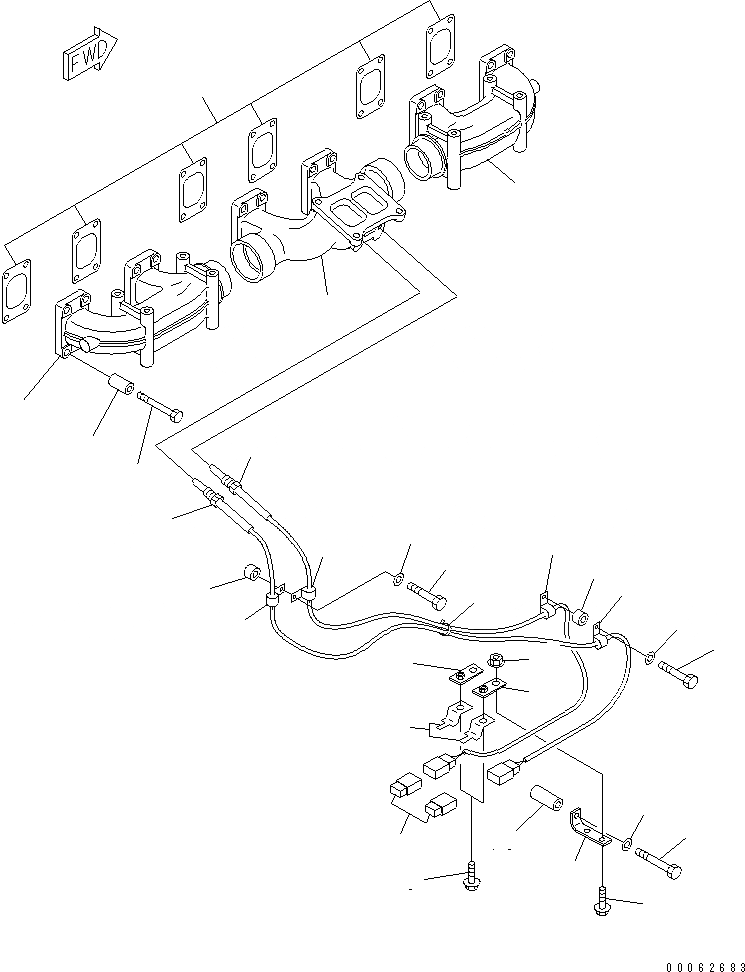 FWD

00062683