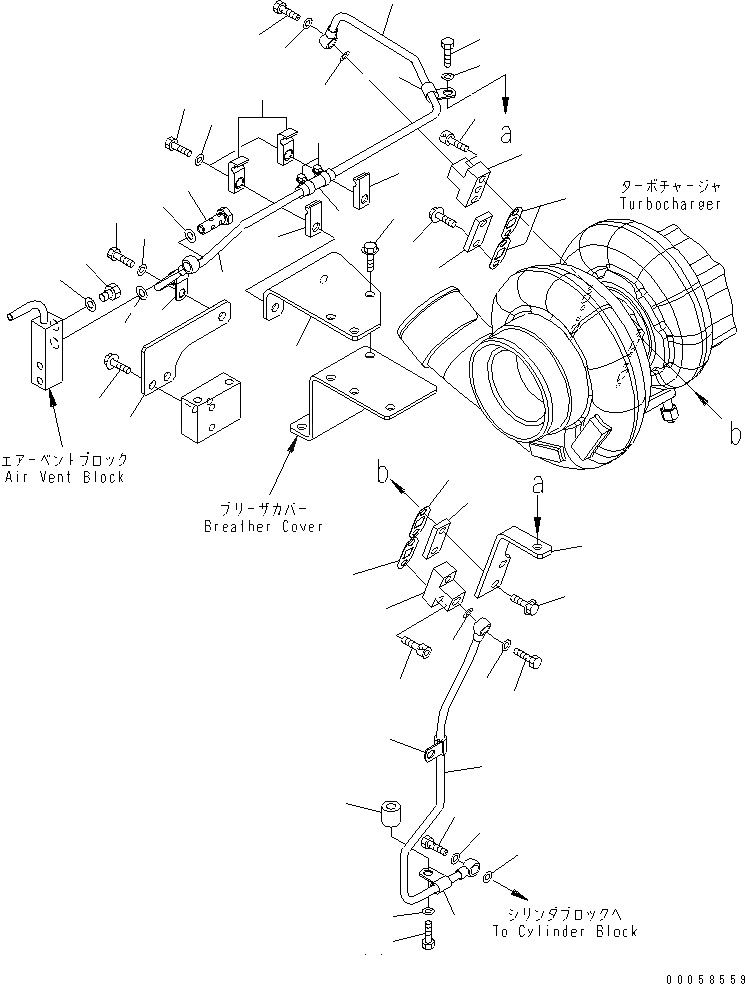 a

ターボチャージャ
Turbocharger

b

エアーベントブロック
Air Vent Block

ブリーザカバー
Breather Cover

b

a

シリンダブロックへ
To Cylinder Block

00058559