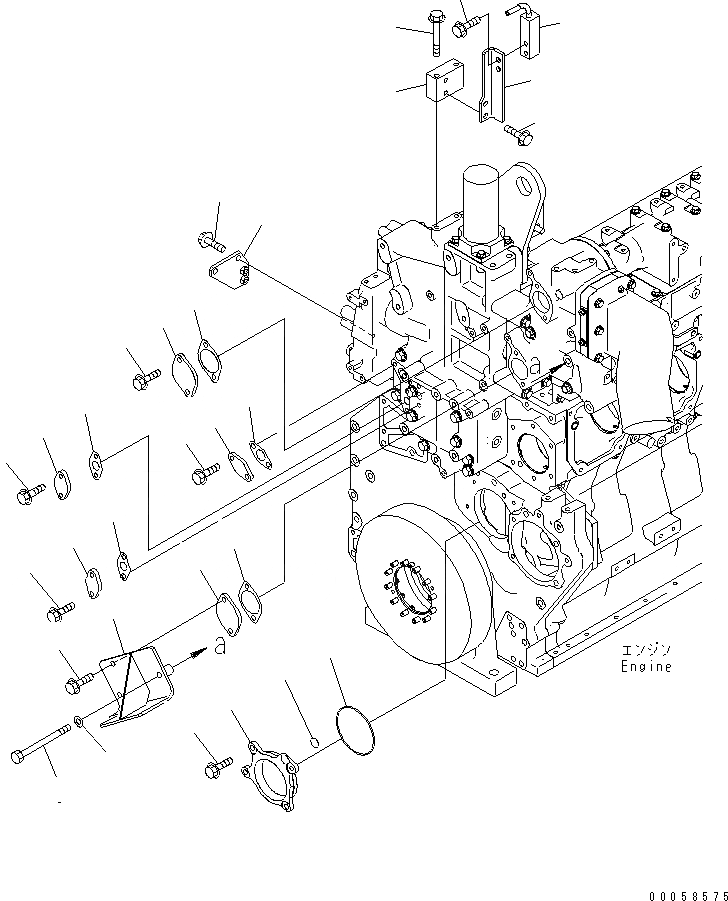 a

a

エンジン
Engine

00058575