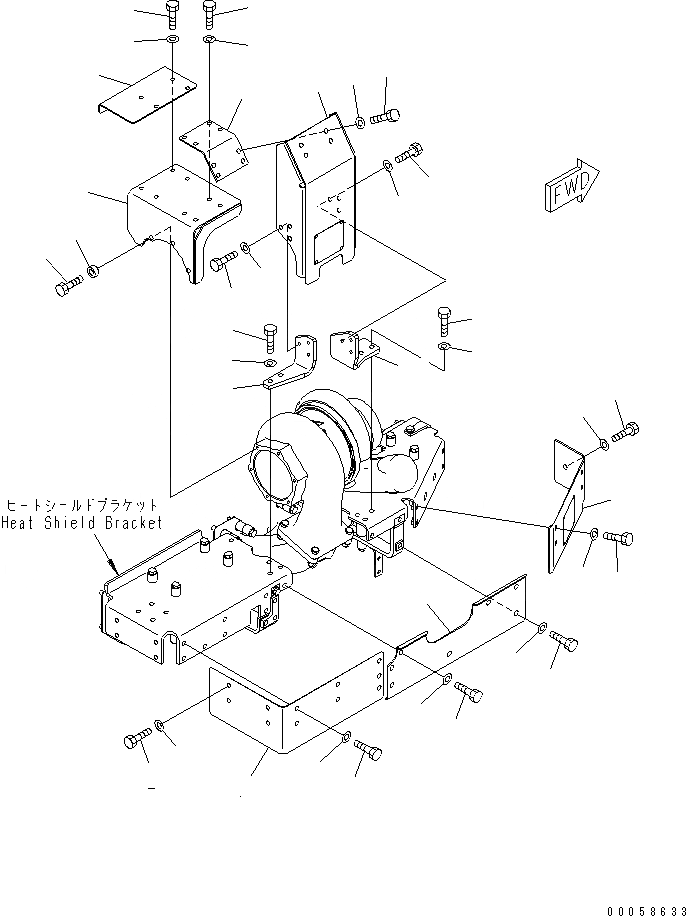 FWD

ヒートシールドブラケット
Heat Shield Bracket

00058633