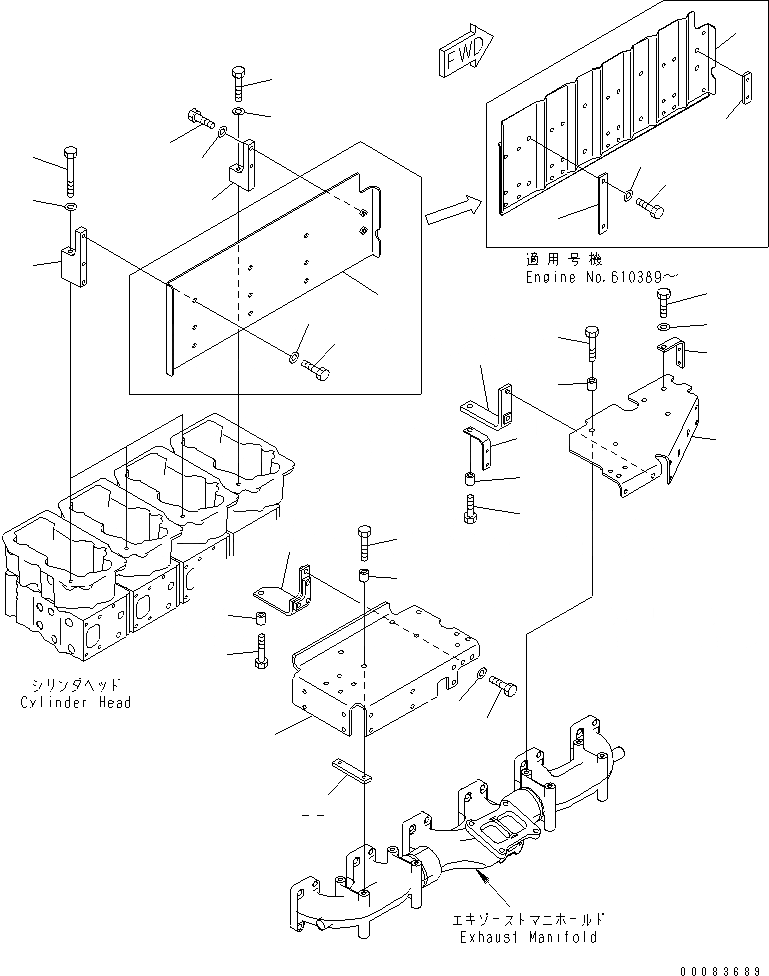 FWD

適用号機
Engine No.610389~

シリンダヘッド
Cylinder Head

エキゾーストマニホールド
Exhaust Manifold

00083689