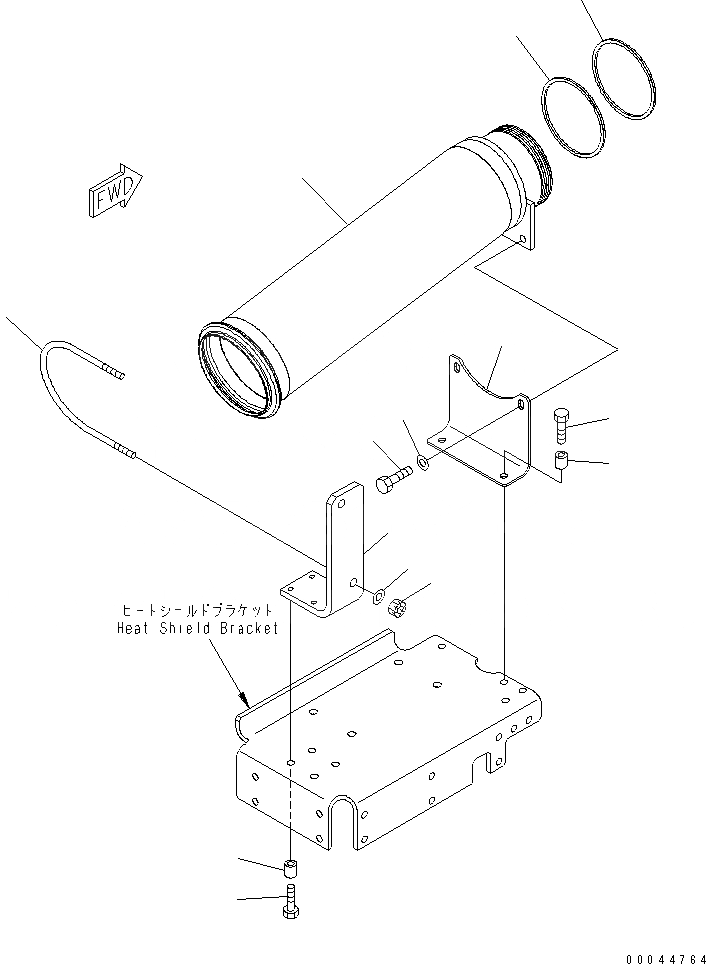 FWD

ヒートシールドブラケット
Heat Shield Bracket

00044764