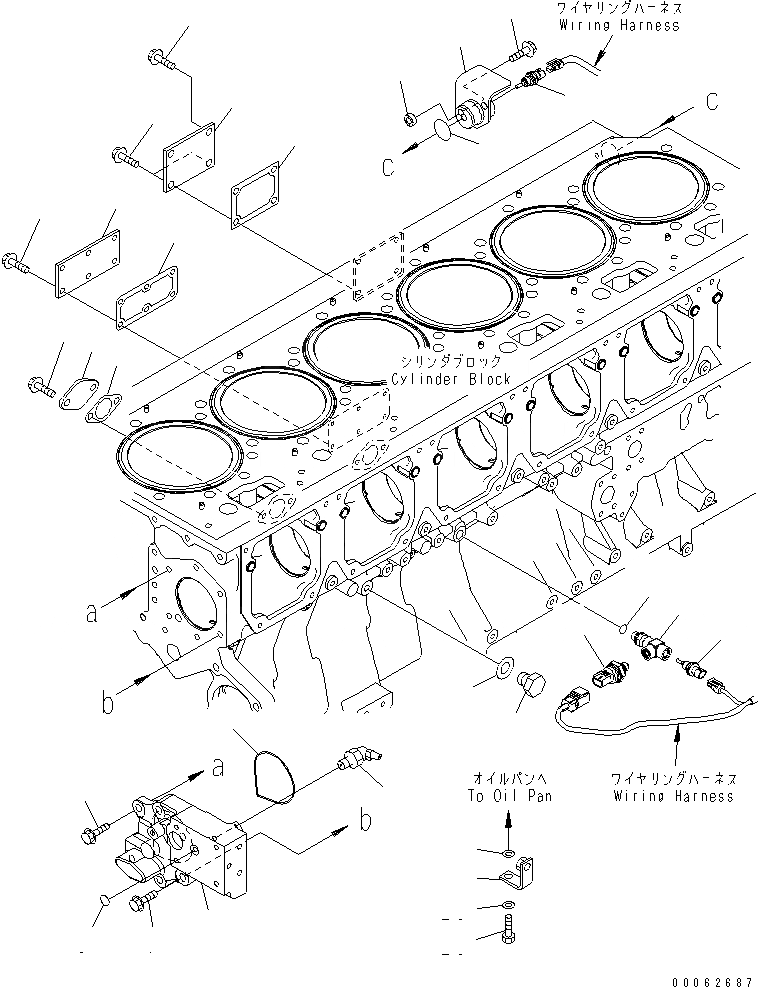 ワイヤリングハーネス
Wiring Harness

C

C

シリンダブロック
Cylinder Block

a

b

a

b

オイルパンへ
To Oil Pan

ワイヤリングハーネス
Wiring Harness

00062687