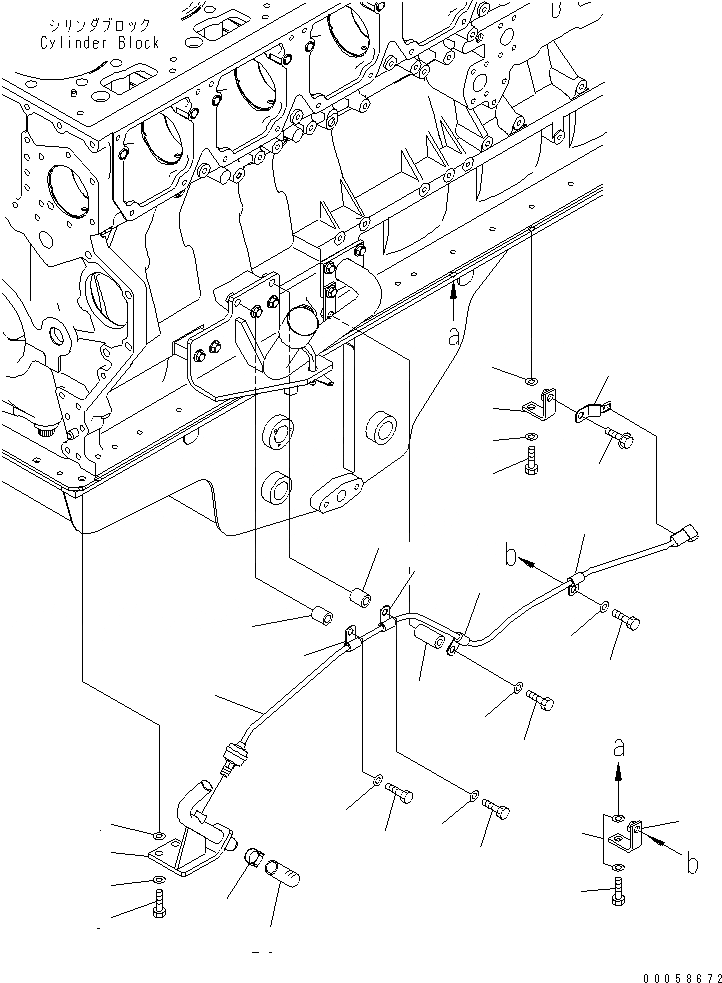 シリンダブロック
Cylinder Block

a

b

a

b

00058672