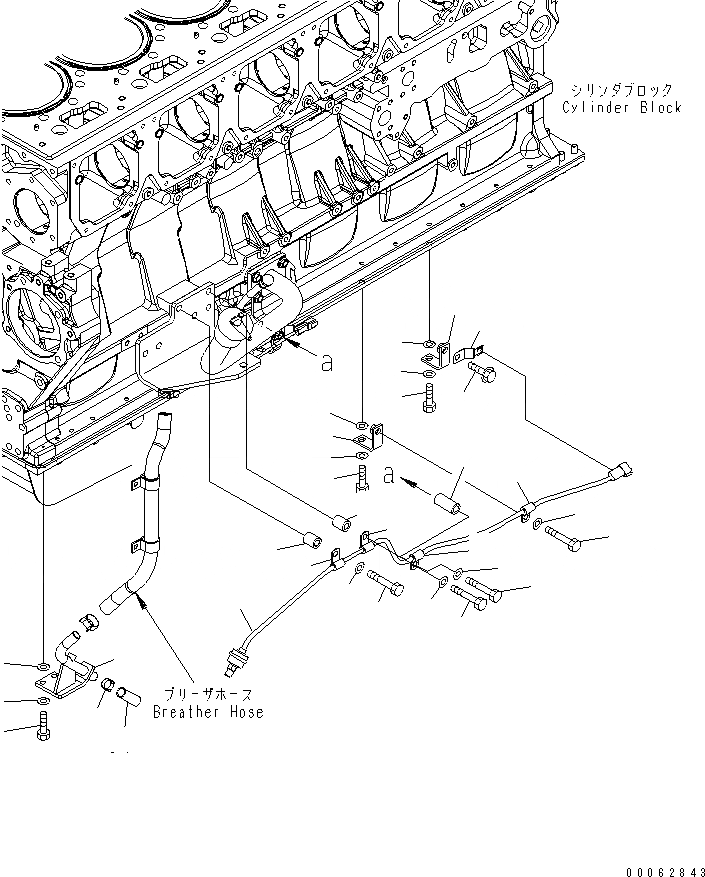 シリンダブロック
Cylinder Block

a

a

ブリーザホース
Breather Hose

00062843