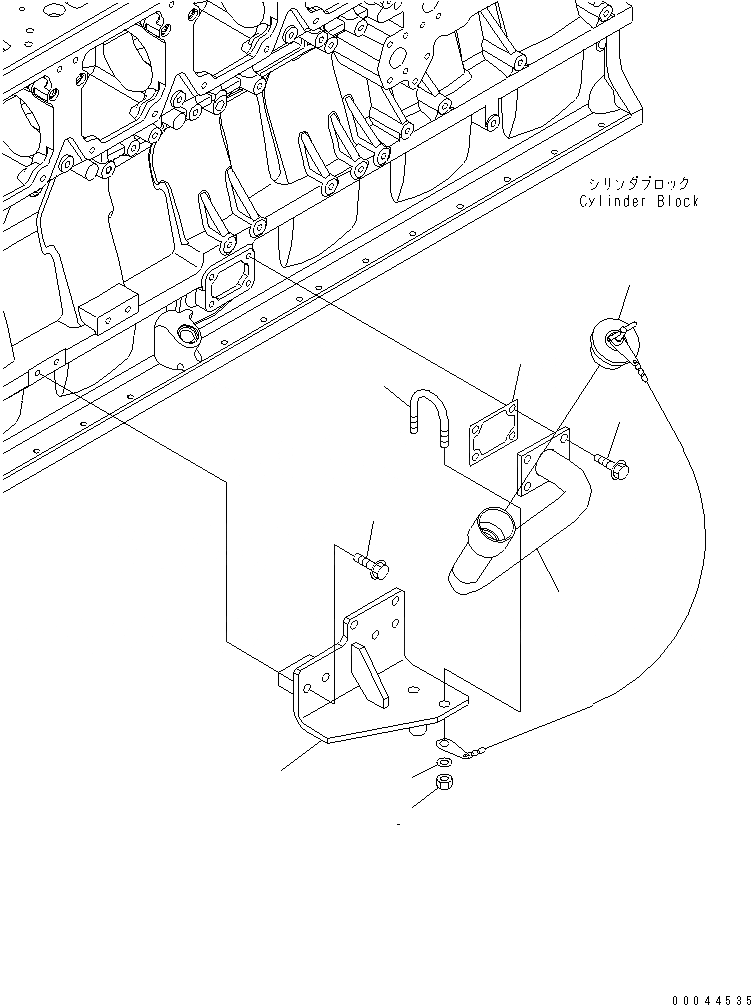 シリンダブロック
Cylinder Block

00044535