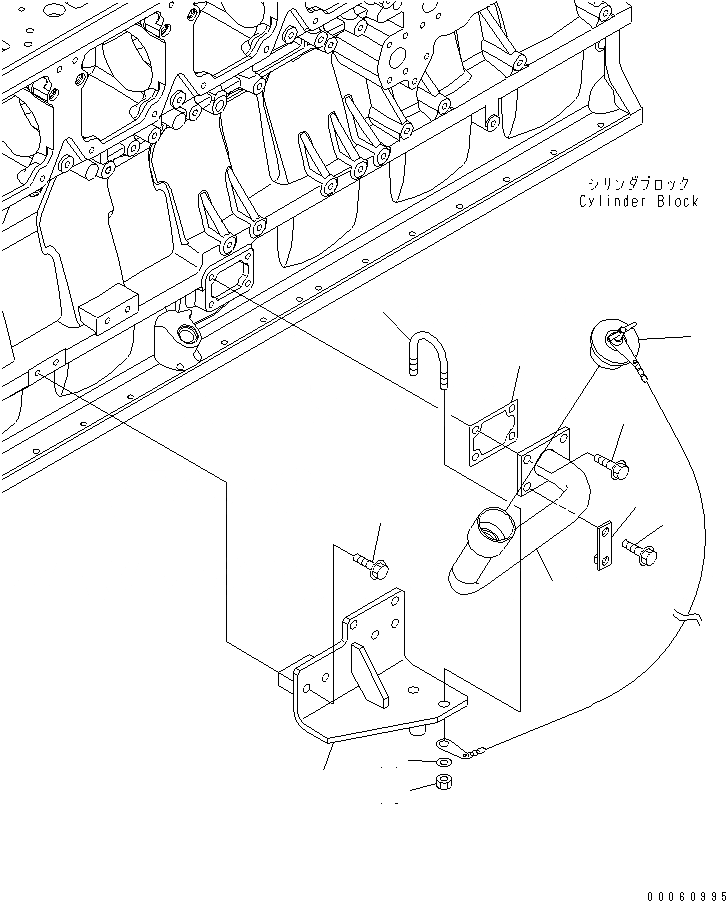 シリンダブロック
Cylinder Block

00060995