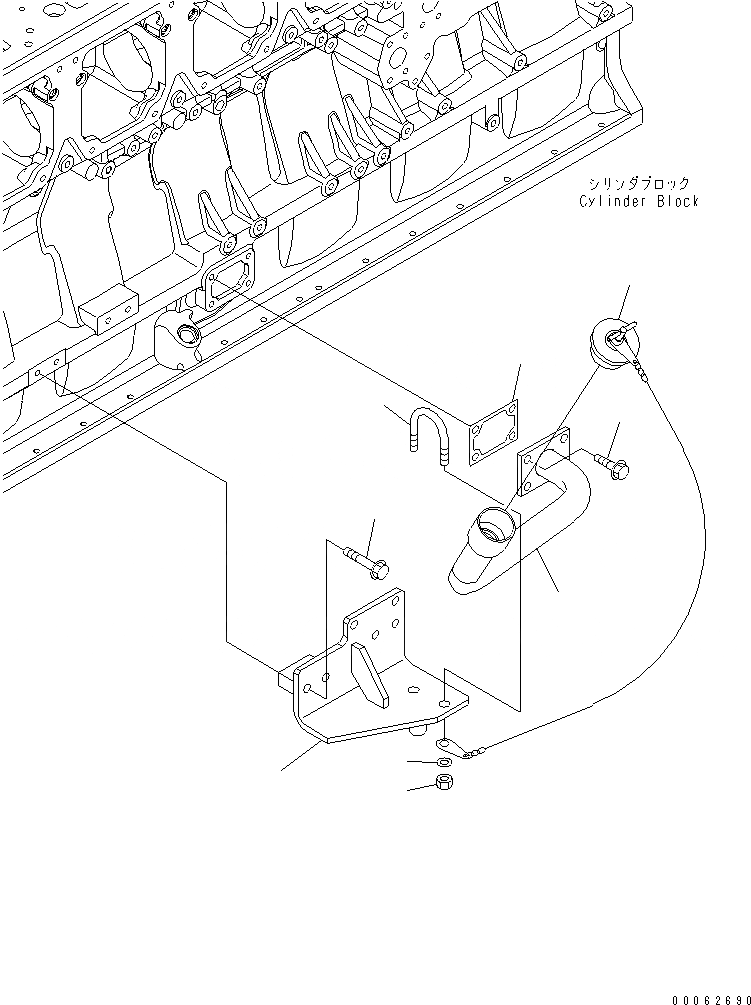 シリンダブロック
Cylinder Block

00062690