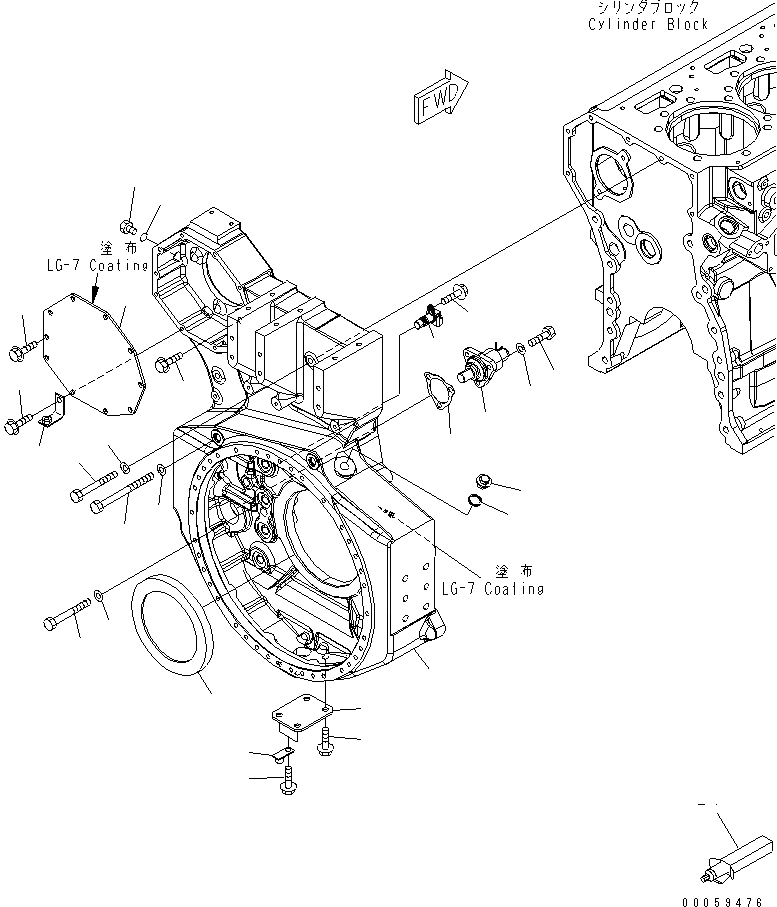 シリンダブロック
Cylinder Block

FWD

塗 布
LG-7 Coating

塗 布
LG-7 Coating

00059476