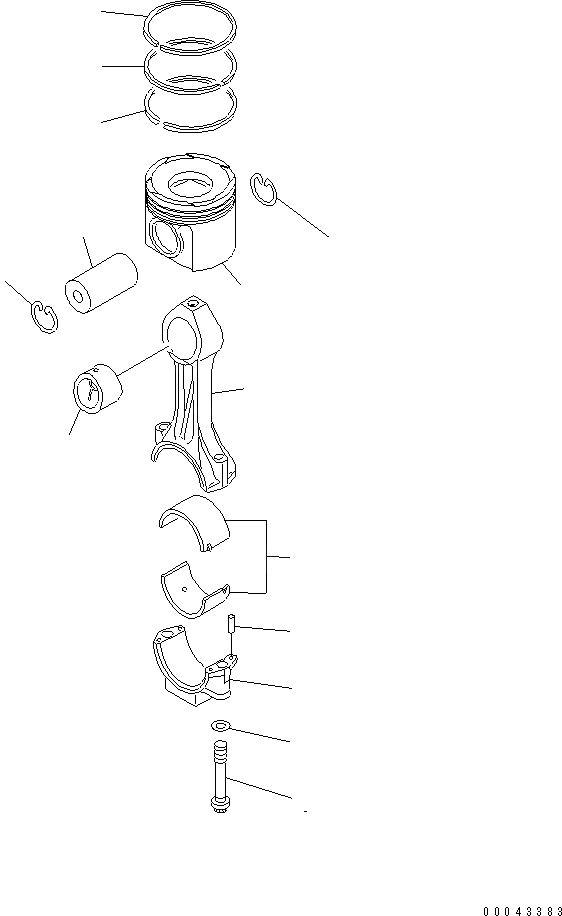 00043383